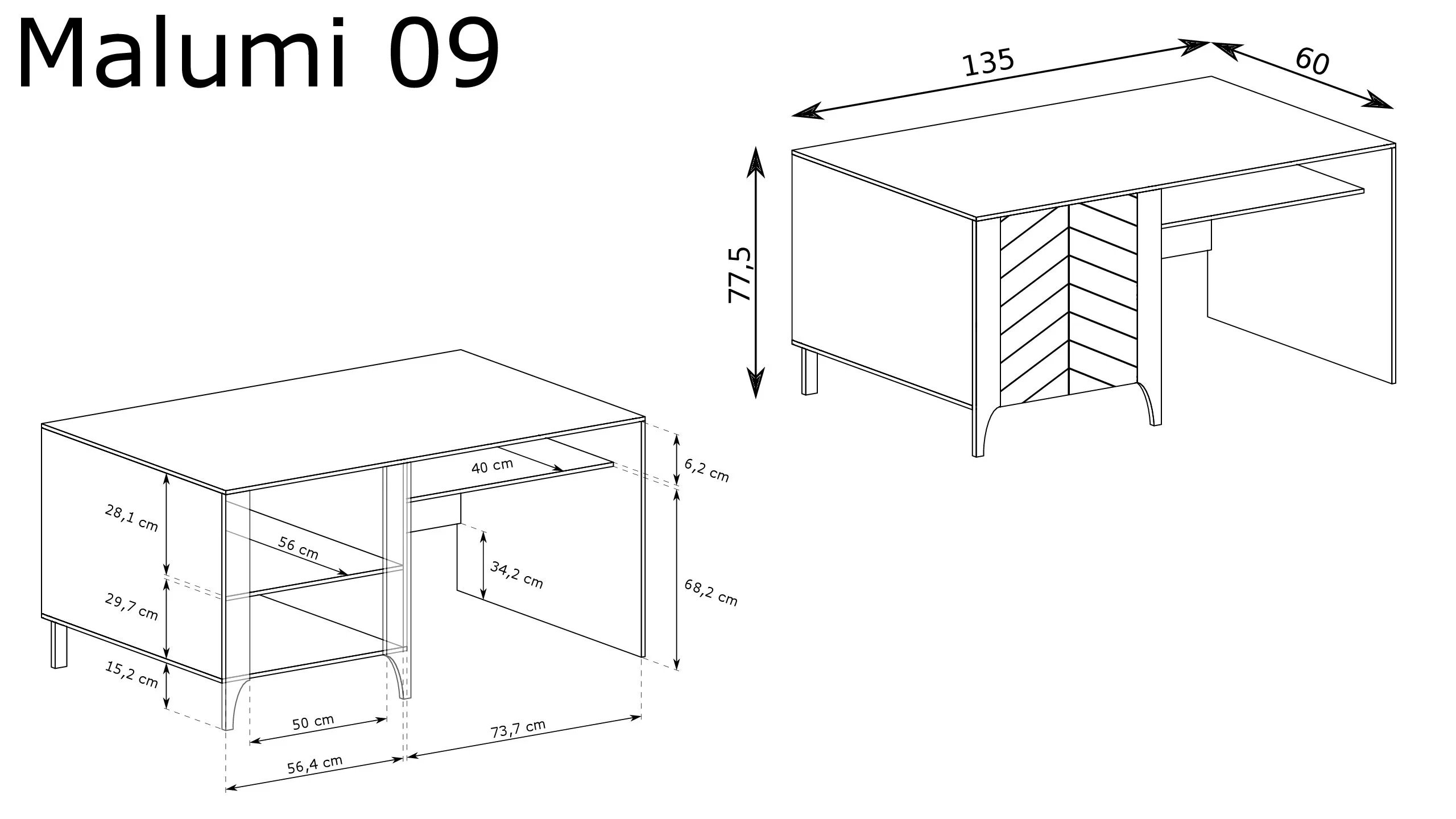 Malumi 09

135
60
77,5

40 cm
6,2 cm
28,1 cm
56 cm
34,2 cm
68,2 cm
29,7 cm
15,2 cm
50 cm
73,7 cm
56,4 cm